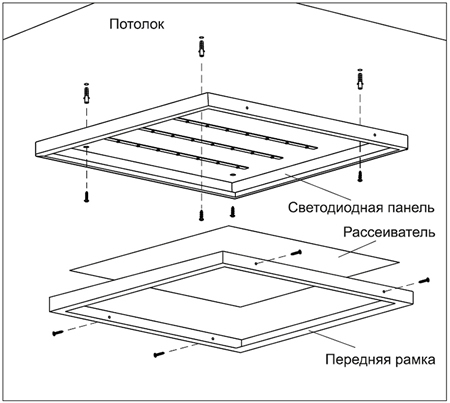 Потолок

Светодиодная панель

Рассеиватель

Передняя рамка