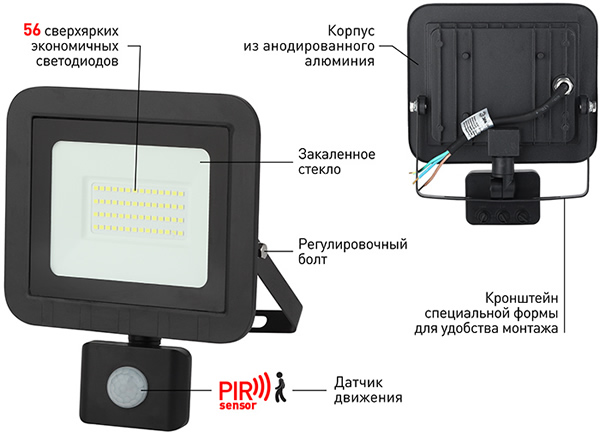 56 сверхярких экономичных светодиодов

Корпус из анодированного алюминия

Закаленное стекло

Регулировочный болт

Кронштейн специальной формы для удобства монтажа

PIR sensor

Датчик движения