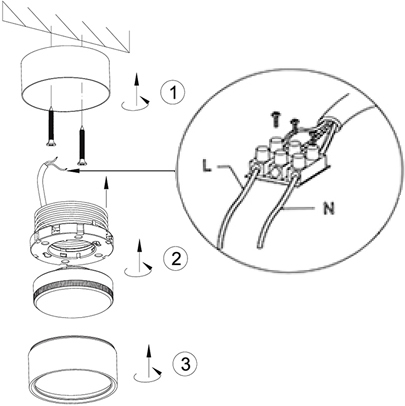 1

L

N

2

3